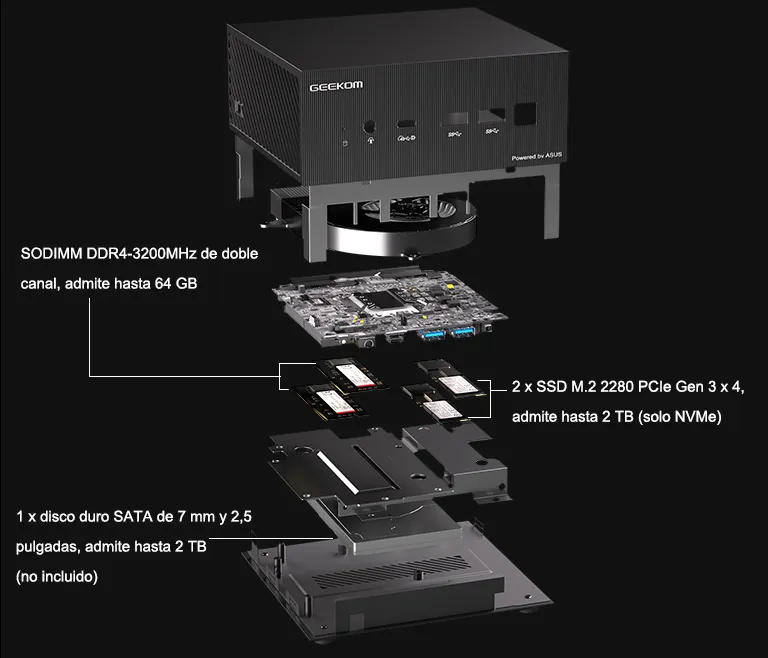 GEEKOM

Powered by ASUS

SODIMM DDR4-3200MHz de doble canal, admite hasta 64 GB

2 x SSD M.2 2280 PCIe Gen 3 x 4, admite hasta 2 TB (solo NVMe)

1 x disco duro SATA de 7 mm y 2,5 pulgadas, admite hasta 2 TB (no incluido)